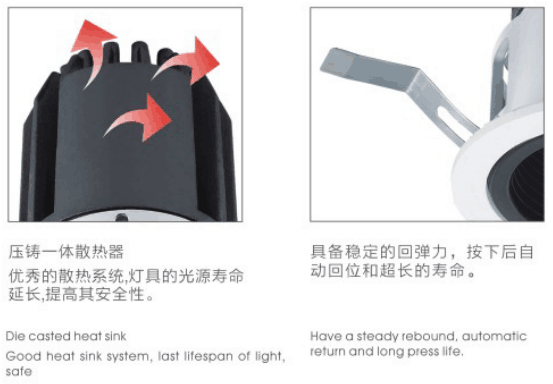 压铸一体散热器

优秀的散热系统,灯具的光源寿命延长,提高其安全性。

Die casted heat sink

Good heat sink system, last lifespan of light, safe

具备稳定的回弹力，按下后自动回位和超长的寿命。

Have a steady rebound, automatic return and long press life.